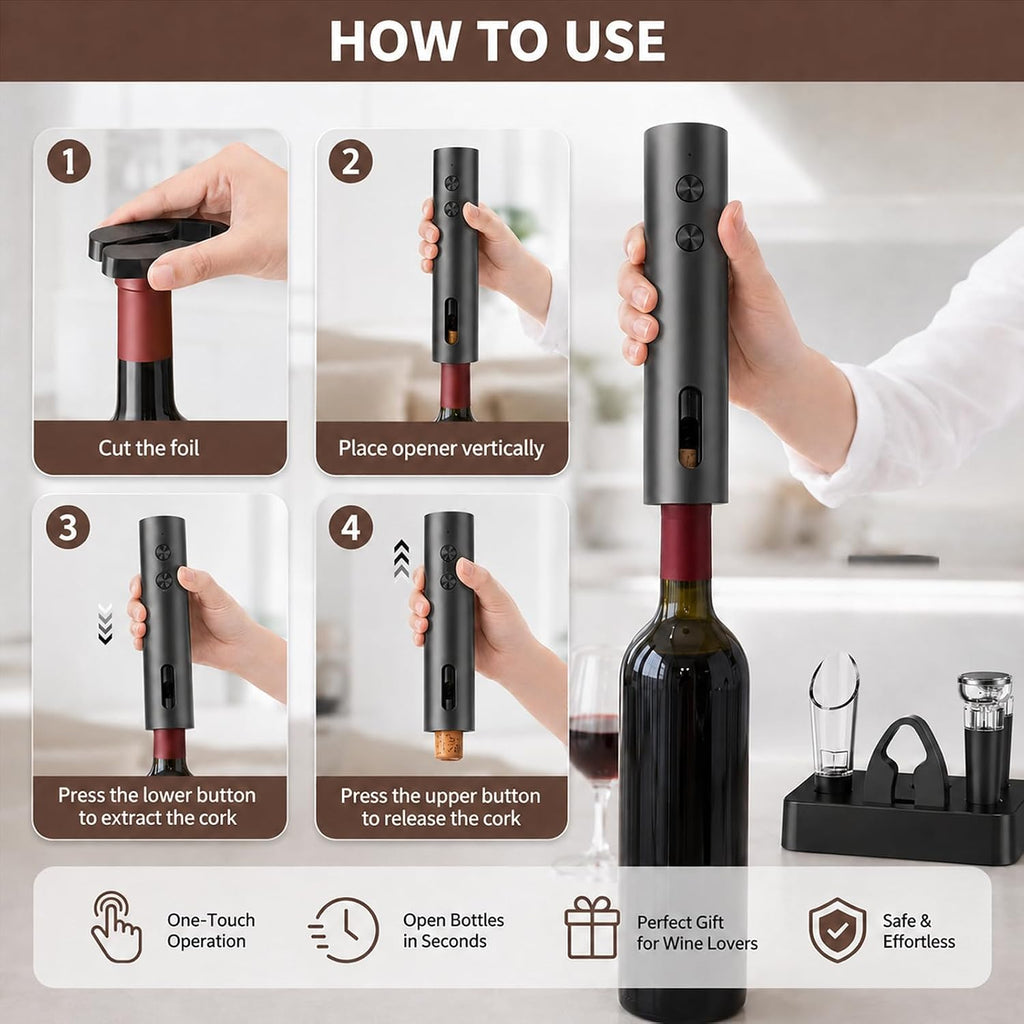 HOW TO USE

1
Cut the foil

2
Place opener vertically

3
Press the lower button to extract the cork

4
Press the upper button to release the cork

One-Touch Operation

Open Bottles in Seconds

Perfect Gift for Wine Lovers

Safe & Effortless